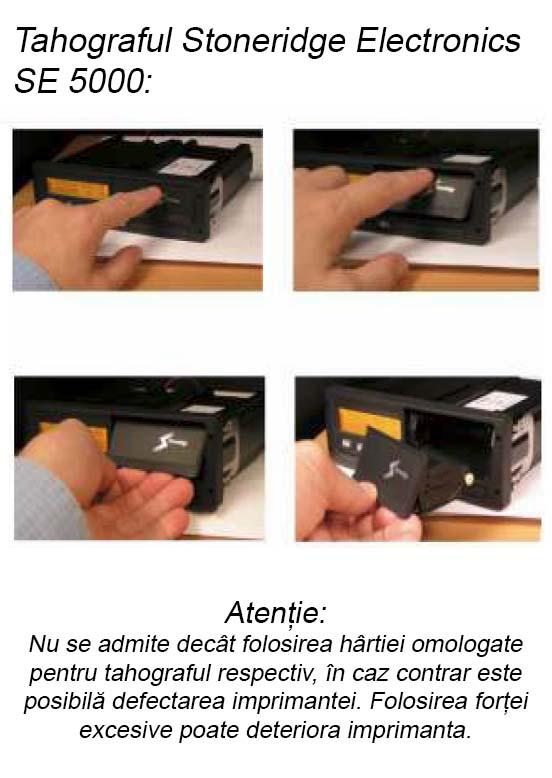 Tahograful Stoneridge Electronics SE 5000:

Atenție:
Nu se admite decât folosirea hârtiei omologate pentru tahograful respectiv, în caz contrar este posibilă defectarea imprimantei. Folosirea forței excesive poate deteriora imprimanta.